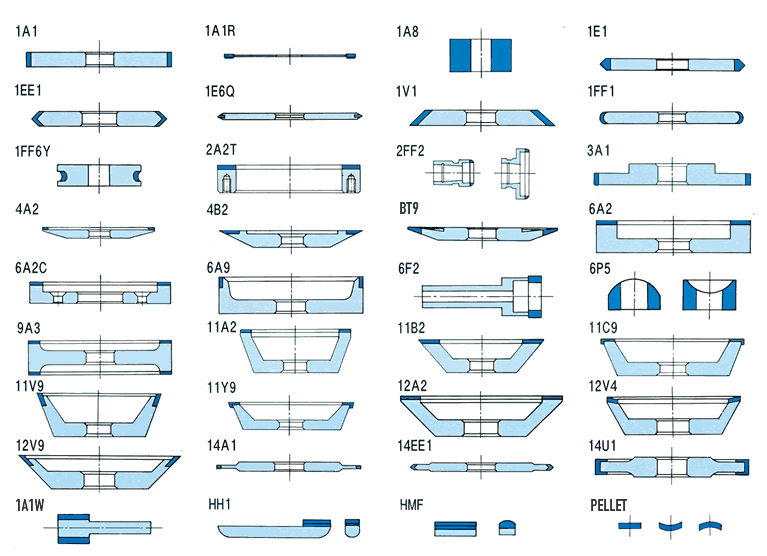 1A1
1A1R
1A8
1E1
1EE1
1E6Q
1V1
1FF1
1FF6Y
2A2T
2FF2
3A1
4A2
4B2
BT9
6A2
6A2C
6A9
6F2
6P5
9A3
11A2
11B2
11C9
11V9
11Y9
12A2
12V4
12V9
14A1
14EE1
14U1
1A1W
HH1
HMF
PELLET